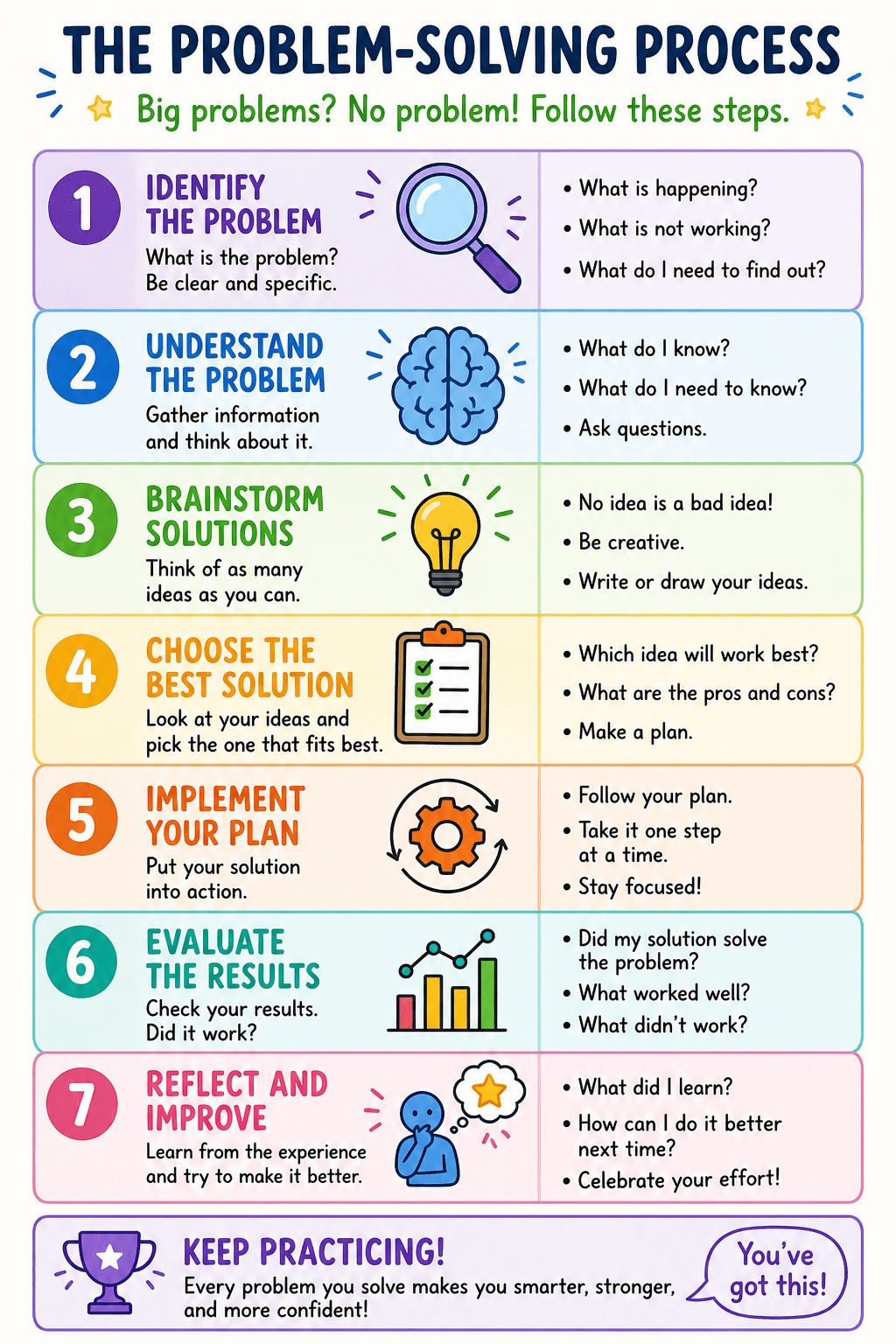 THE PROBLEM-SOLVING PROCESS

Big problems? No problem! Follow these steps.

1 IDENTIFY THE PROBLEM
What is the problem? Be clear and specific.

• What is happening?
• What is not working?
• What do I need to find out?

2 UNDERSTAND THE PROBLEM
Gather information and think about it.

• What do I know?
• What do I need to know?
• Ask questions.

3 BRAINSTORM SOLUTIONS
Think of as many ideas as you can.

• No idea is a bad idea!
• Be creative.
• Write or draw your ideas.

4 CHOOSE THE BEST SOLUTION
Look at your ideas and pick the one that fits best.

• Which idea will work best?
• What are the pros and cons?
• Make a plan.

5 IMPLEMENT YOUR PLAN
Put your solution into action.

• Follow your plan.
• Take it one step at a time.
• Stay focused!

6 EVALUATE THE RESULTS
Check your results. Did it work?

• Did my solution solve the problem?
• What worked well?
• What didn't work?

7 REFLECT AND IMPROVE
Learn from the experience and try to make it better.

• What did I learn?
• How can I do it better next time?
• Celebrate your effort!

KEEP PRACTICING!
Every problem you solve makes you smarter, stronger, and more confident!

You've got this!